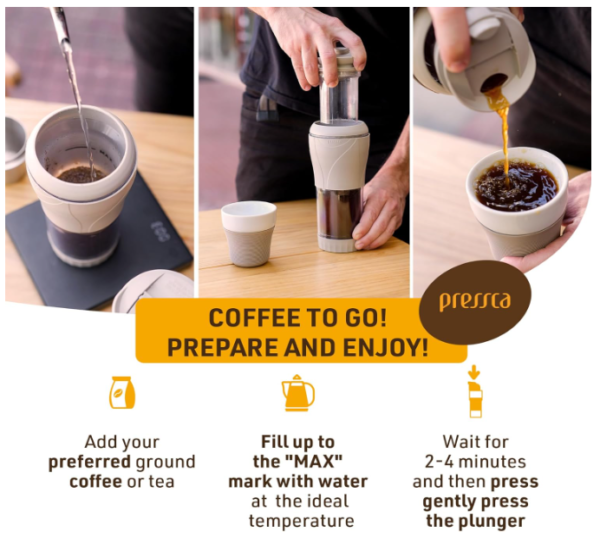 pressca

COFFEE TO GO!
PREPARE AND ENJOY!

Add your preferred ground coffee or tea

Fill up to the "MAX" mark with water at the ideal temperature

Wait for 2-4 minutes and then press gently press the plunger