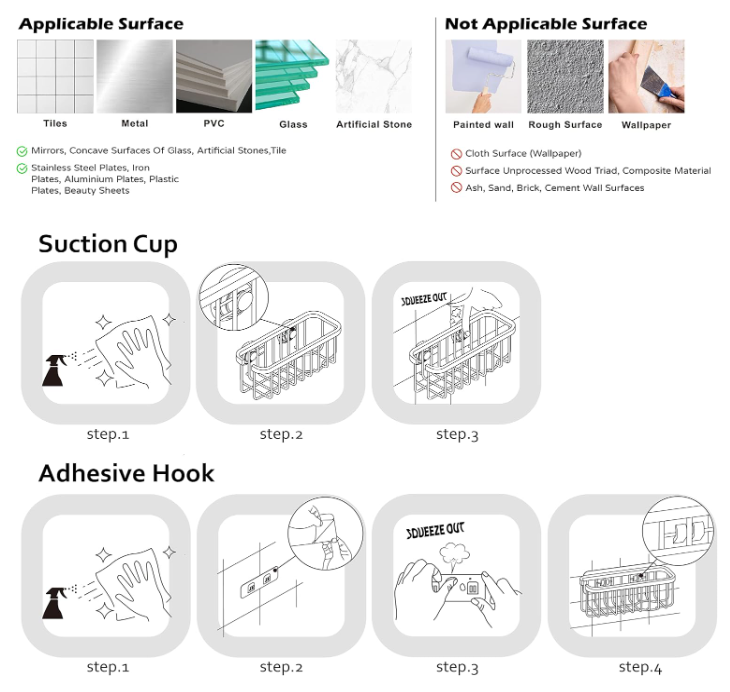 Applicable Surface

Tiles
Metal
PVC
Glass
Artificial Stone

Mirrors, Concave Surfaces Of Glass, Artificial Stones,Tile

Stainless Steel Plates, Iron Plates, Aluminium Plates, Plastic Plates, Beauty Sheets

Not Applicable Surface

Painted wall
Rough Surface
Wallpaper

Cloth Surface (Wallpaper)

Surface Unprocessed Wood Triad, Composite Material

Ash, Sand, Brick, Cement Wall Surfaces

Suction Cup

step.1

step.2

SQUEEZE OUT

step.3

Adhesive Hook

step.1

step.2

SQUEEZE OUT

step.3

step.4